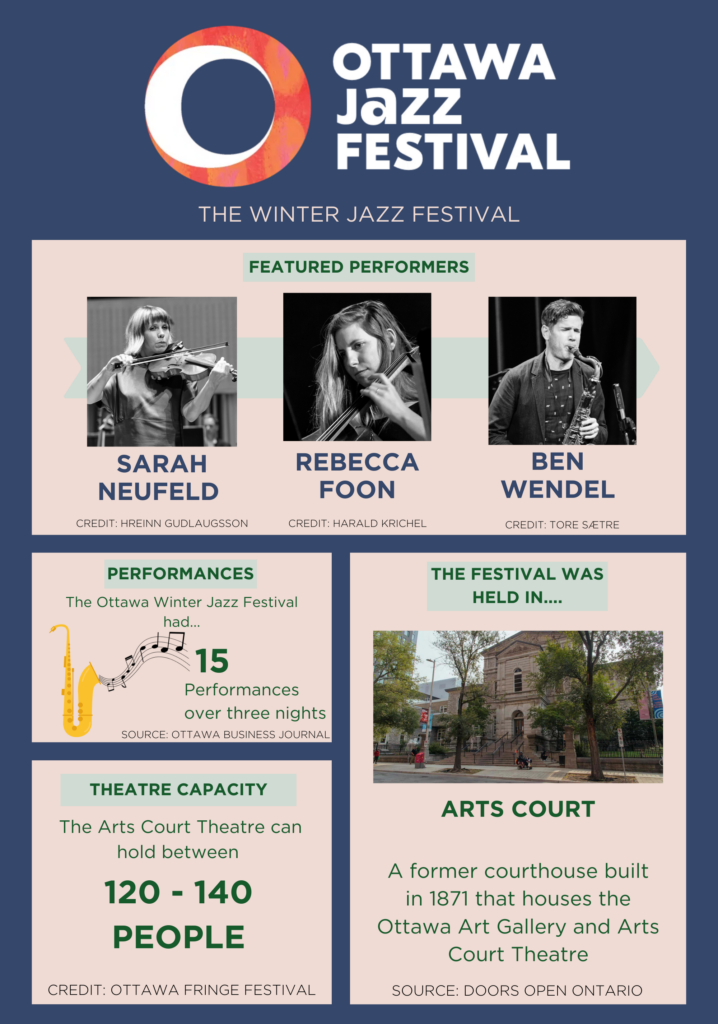 OTTAWA Jazz FESTIVAL

THE WINTER JAZZ FESTIVAL

FEATURED PERFORMERS

SARAH NEUFELD

CREDIT: HREINN GUDLAUGSSON

REBECCA FOON

CREDIT: HARALD KRICHEL

BEN WENDEL

CREDIT: TORE SÆTRE

PERFORMANCES

The Ottawa Winter Jazz Festival had...

15 Performances over three nights

SOURCE: OTTAWA BUSINESS JOURNAL

THEATRE CAPACITY

The Arts Court Theatre can hold between

120 - 140 PEOPLE

CREDIT: OTTAWA FRINGE FESTIVAL

THE FESTIVAL WAS HELD IN....

ARTS COURT

A former courthouse built in 1871 that houses the Ottawa Art Gallery and Arts Court Theatre

SOURCE: DOORS OPEN ONTARIO